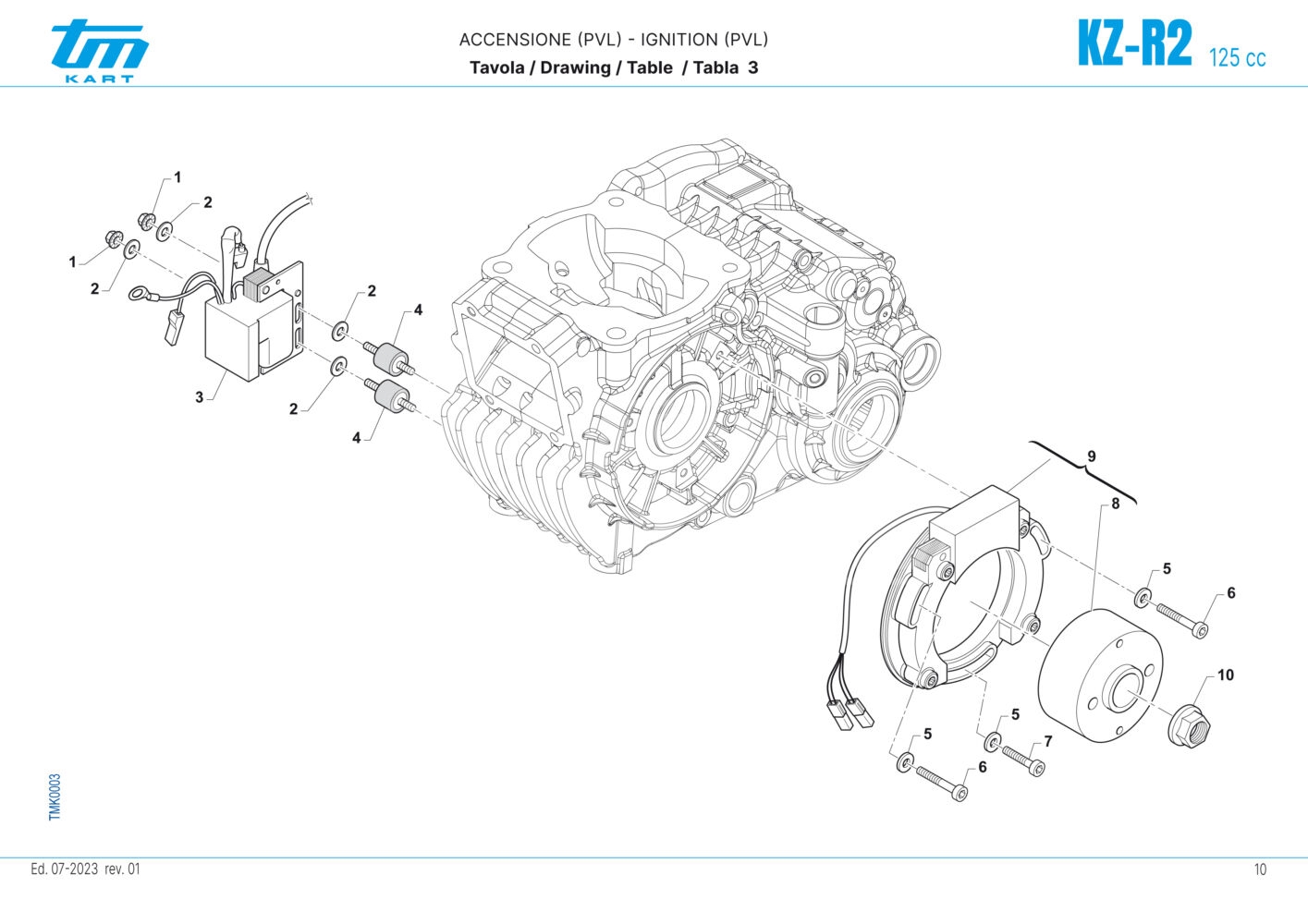 tm
KART

ACCENSIONE (PVL) - IGNITION (PVL)
Tavola / Drawing / Table / Tabla 3

KZ-R2 125 cc

1
2
1
2
2
4
3
2
4
9
8
5
6
10
5
7
5
6

TMK0003

Ed. 07-2023 rev. 01

10